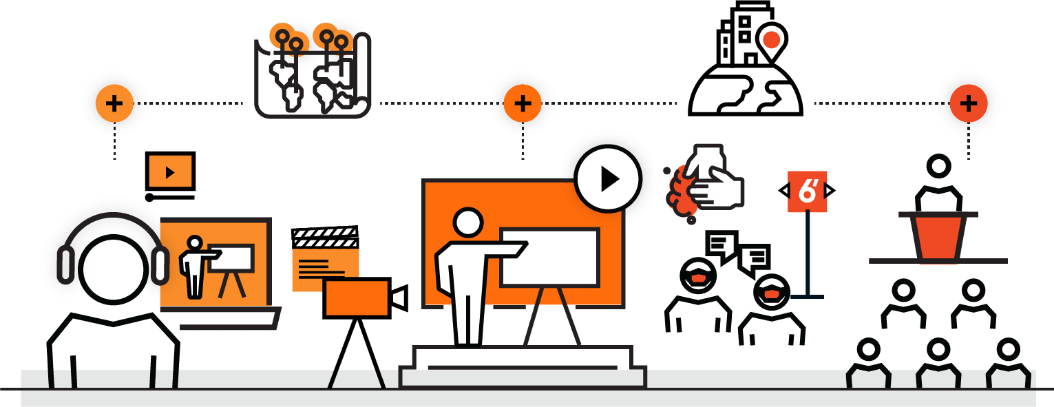 6'